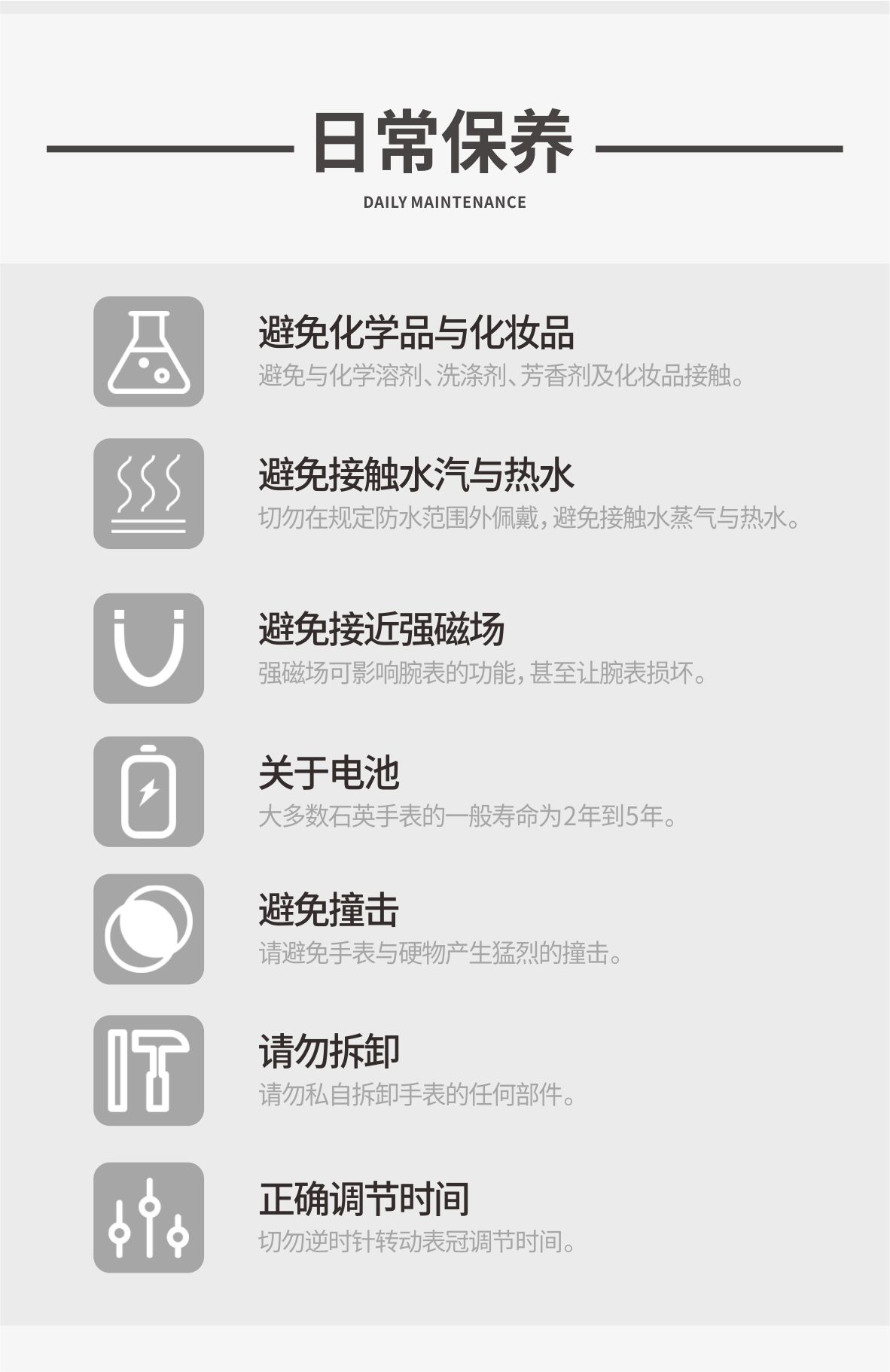 日常保养

DAILY MAINTENANCE

避免化学品与化妆品

避免与化学溶剂、洗涤剂、芳香剂及化妆品接触。

避免接触水汽与热水

切勿在规定防水范围外佩戴，避免接触水蒸气与热水。

避免接近强磁场

强磁场可影响腕表的功能，甚至让腕表损坏。

关于电池

大多数石英手表的一般寿命为2年到5年。

避免撞击

请避免手表与硬物产生猛烈的撞击。

请勿拆卸

请勿私自拆卸手表的任何部件。

正确调节时间

切勿逆时针转动表冠调节时间。