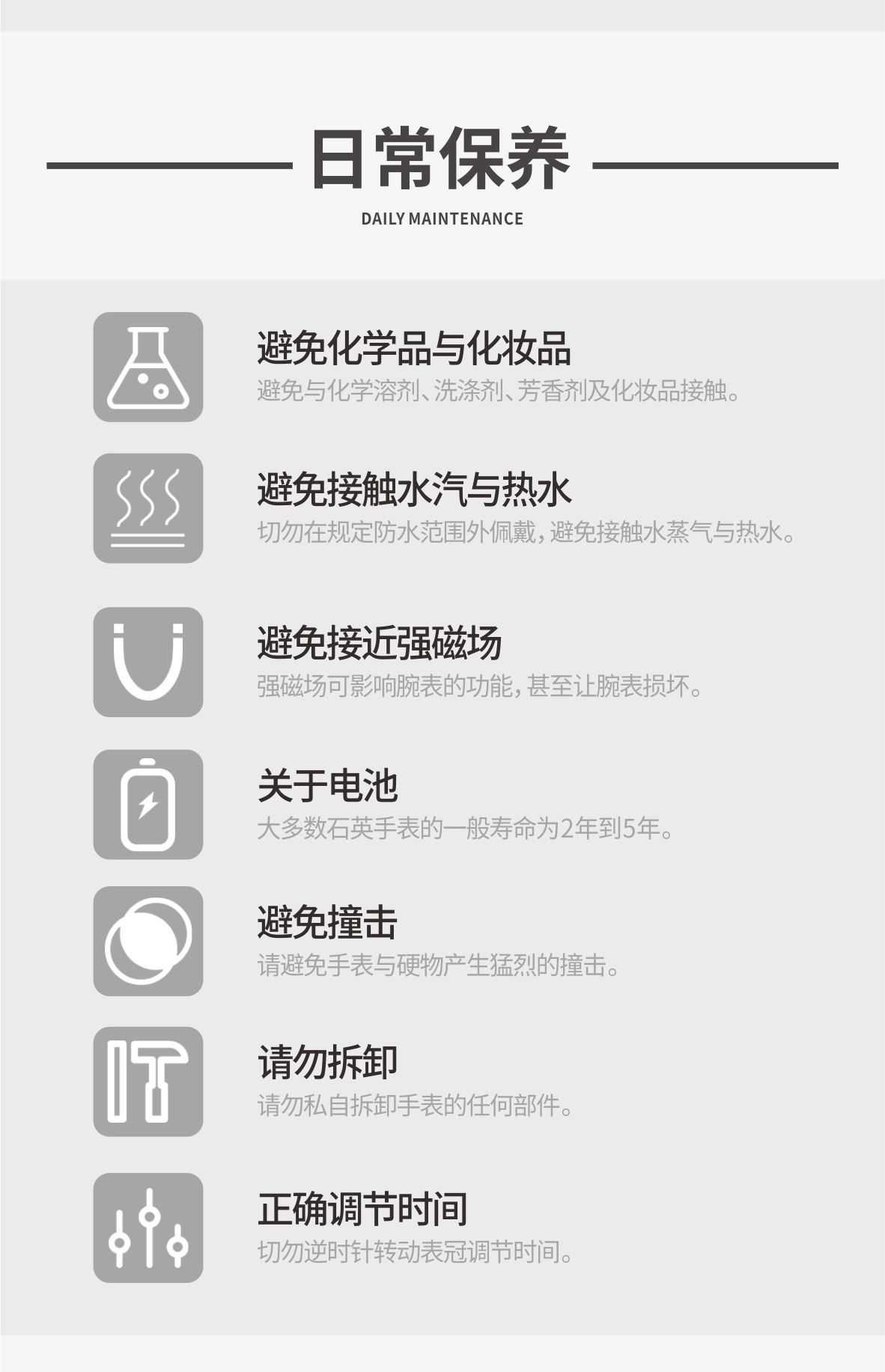 日常保养
DAILY MAINTENANCE

避免化学品与化妆品
避免与化学溶剂、洗涤剂、芳香剂及化妆品接触。

避免接触水汽与热水
切勿在规定防水范围外佩戴，避免接触水蒸气与热水。

避免接近强磁场
强磁场可影响腕表的功能，甚至让腕表损坏。

关于电池
大多数石英手表的一般寿命为2年到5年。

避免撞击
请避免手表与硬物产生猛烈的撞击。

请勿拆卸
请勿私自拆卸手表的任何部件。

正确调节时间
切勿逆时针转动表冠调节时间。